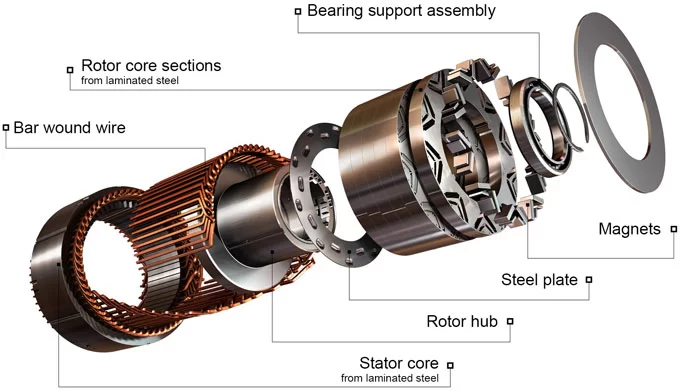 Bearing support assembly

Rotor core sections
from laminated steel

Bar wound wire

Magnets

Steel plate

Rotor hub

Stator core
from laminated steel